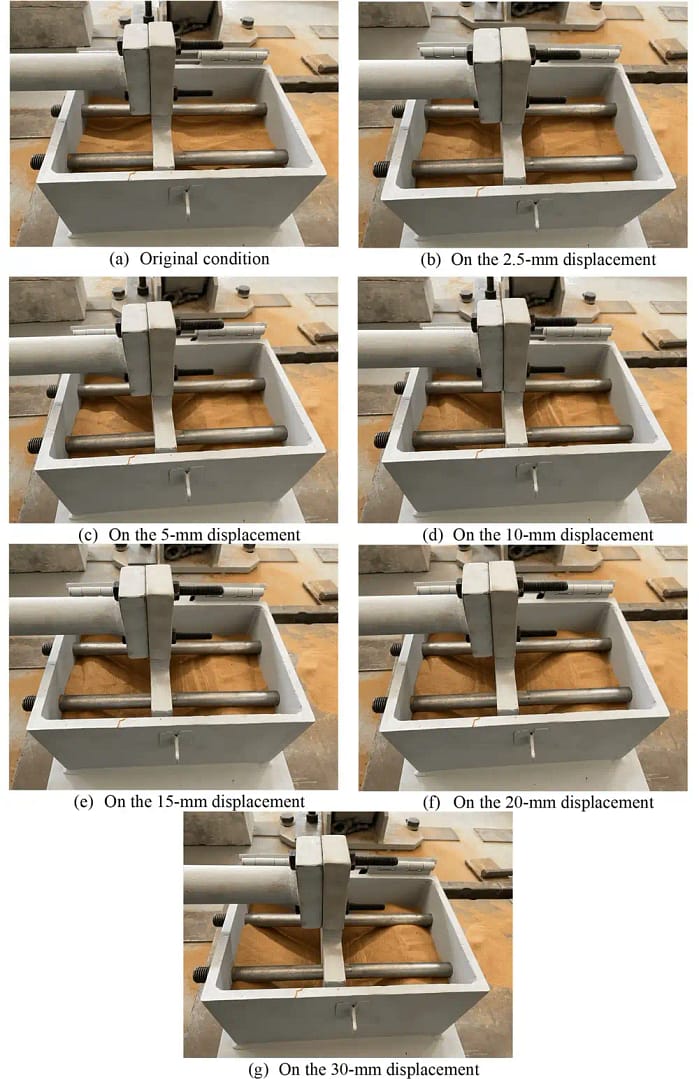 (a) Original condition

(b) On the 2.5-mm displacement

(c) On the 5-mm displacement

(d) On the 10-mm displacement

(e) On the 15-mm displacement

(f) On the 20-mm displacement

(g) On the 30-mm displacement